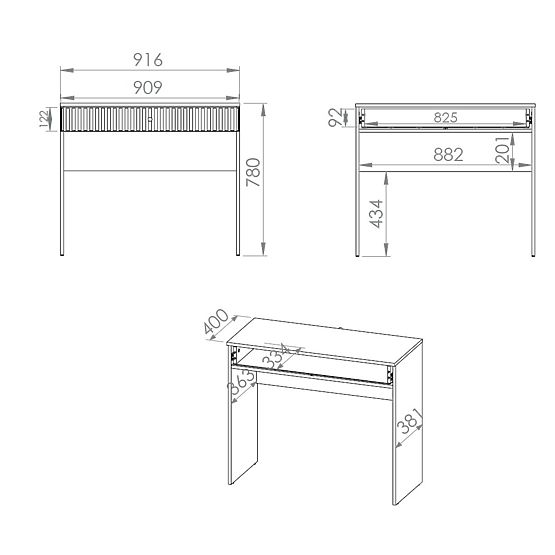 916
909
122
780
92
825
882
201
434
400
334
363
381