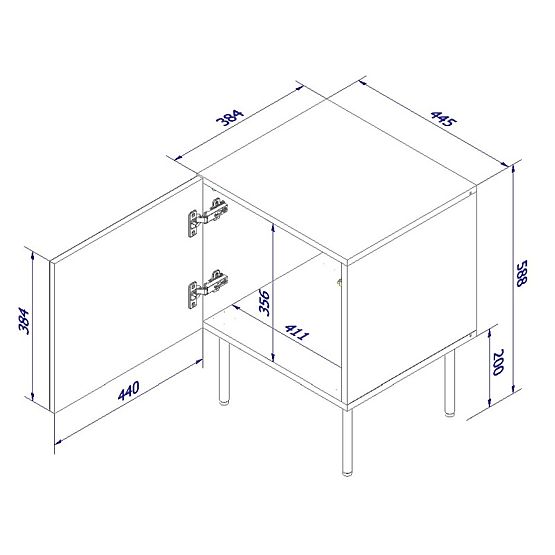 384
445
588
384
356
411
200
440